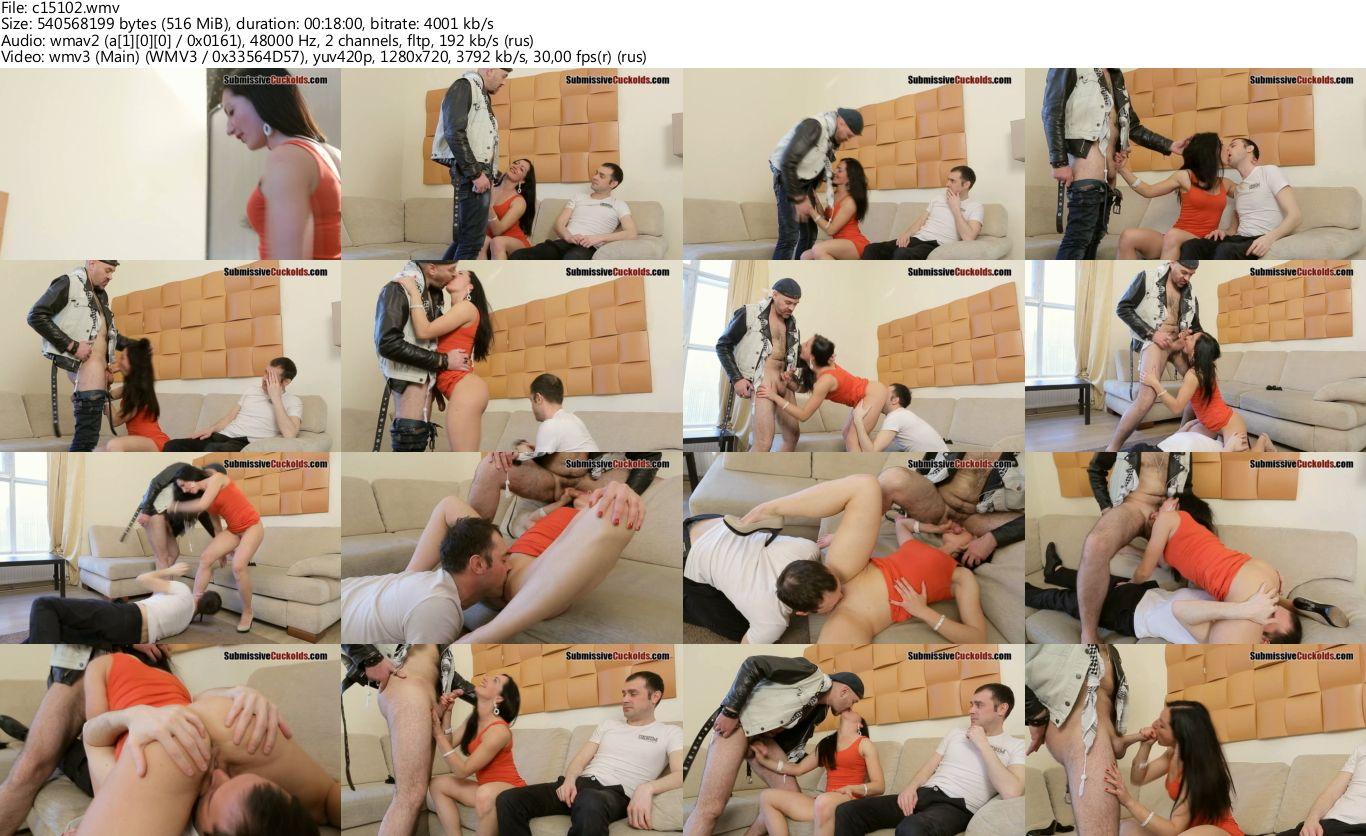 File: c15102.wmv
Size: 540568199 bytes (516 MiB), duration: 00:18:00, bitrate: 4001 kb/s
Audio: wmav2 (a[1][0][0] / 0x0161), 48000 Hz, 2 channels, fltp, 192 kb/s (rus)
Video: wmv3 (Main) (WMV3 / 0x33564D57), yuv420p, 1280x720, 3792 kb/s, 30,00 fps(r) (rus)

SubmissiveCuckolds.com
SubmissiveCuckolds.com
SubmissiveCuckolds.com
SubmissiveCuckolds.com
SubmissiveCuckolds.com
SubmissiveCuckolds.com
SubmissiveCuckolds.com
SubmissiveCuckolds.com
SubmissiveCuckolds.com
SubmissiveCuckolds.com
SubmissiveCuckolds.com
SubmissiveCuckolds.com
SubmissiveCuckolds.com
SubmissiveCuckolds.com
SubmissiveCuckolds.com
SubmissiveCuckolds.com